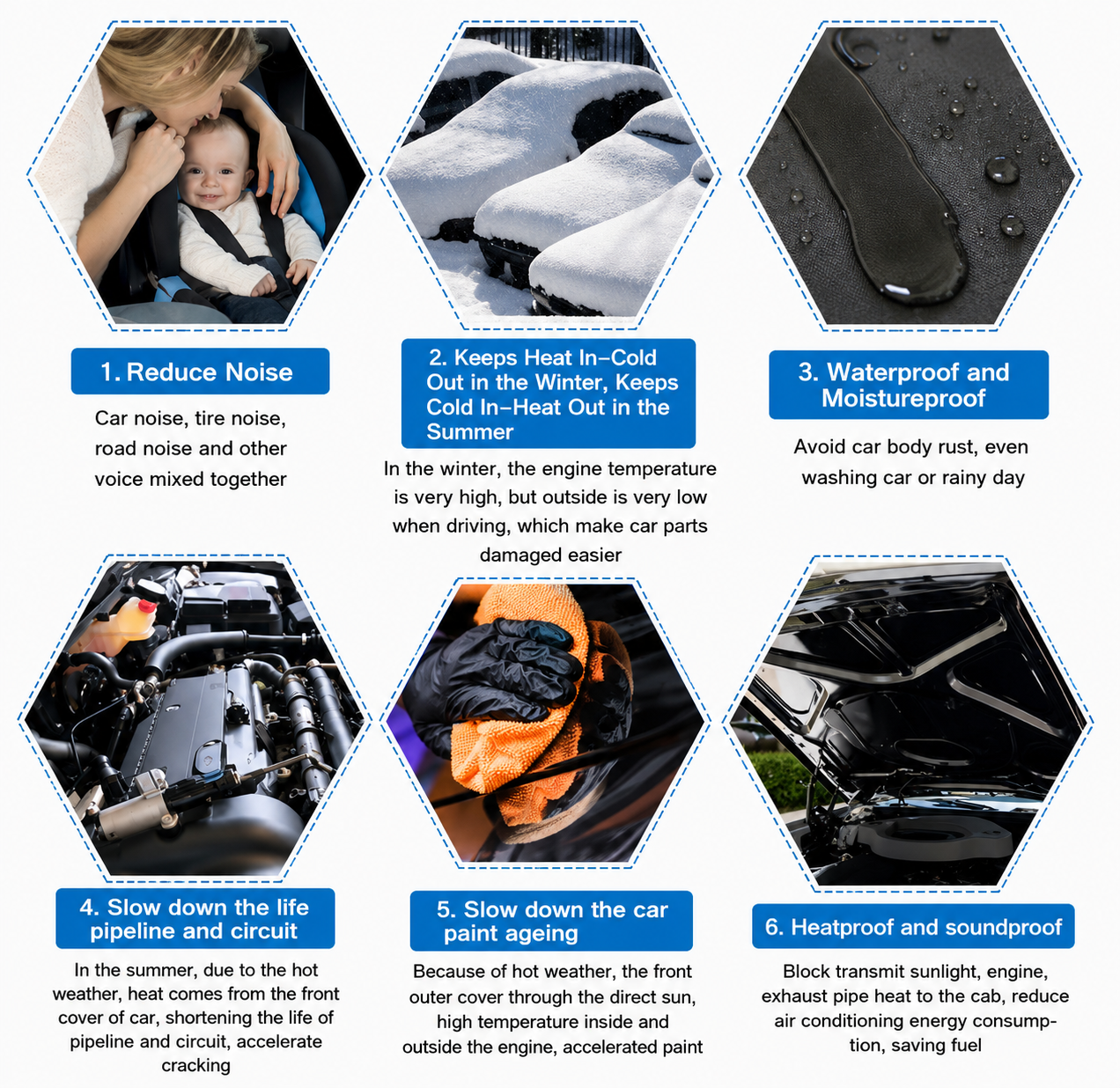 1. Reduce Noise

Car noise, tire noise, road noise and other voice mixed together

2. Keeps Heat In–Cold Out in the Winter, Keeps Cold In–Heat Out in the Summer

In the winter, the engine temperature is very high, but outside is very low when driving, which make car parts damaged easier

3. Waterproof and Moistureproof

Avoid car body rust, even washing car or rainy day

4. Slow down the life pipeline and circuit

In the summer, due to the hot weather, heat comes from the front cover of car, shortening the life of pipeline and circuit, accelerate cracking

5. Slow down the car paint ageing

Because of hot weather, the front outer cover through the direct sun, high temperature inside and outside the engine, accelerated paint

6. Heatproof and soundproof

Block transmit sunlight, engine, exhaust pipe heat to the cab, reduce air conditioning energy consumption, saving fuel