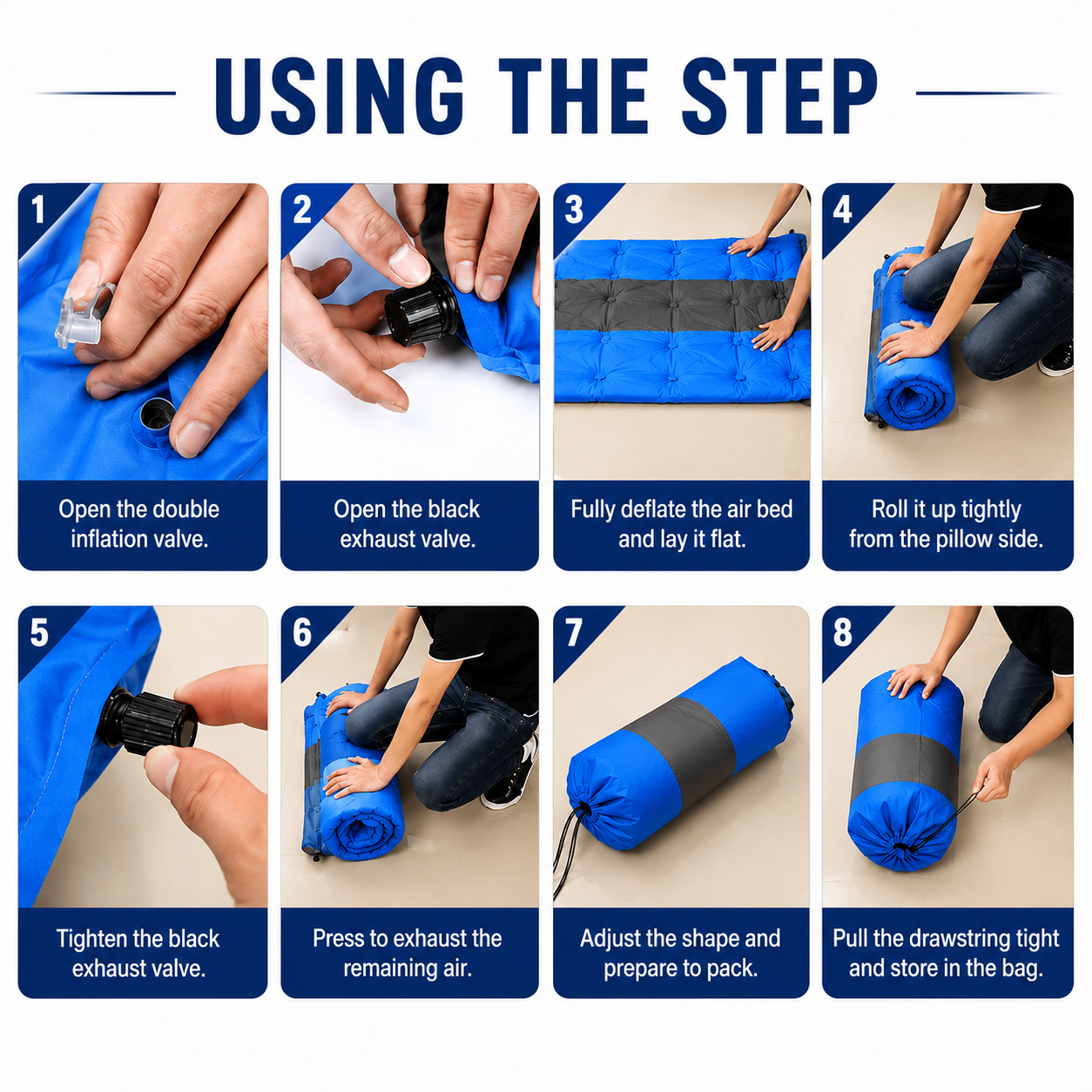 USING THE STEP

1
Open the double inflation valve.

2
Open the black exhaust valve.

3
Fully deflate the air bed and lay it flat.

4
Roll it up tightly from the pillow side.

5
Tighten the black exhaust valve.

6
Press to exhaust the remaining air.

7
Adjust the shape and prepare to pack.

8
Pull the drawstring tight and store in the bag.